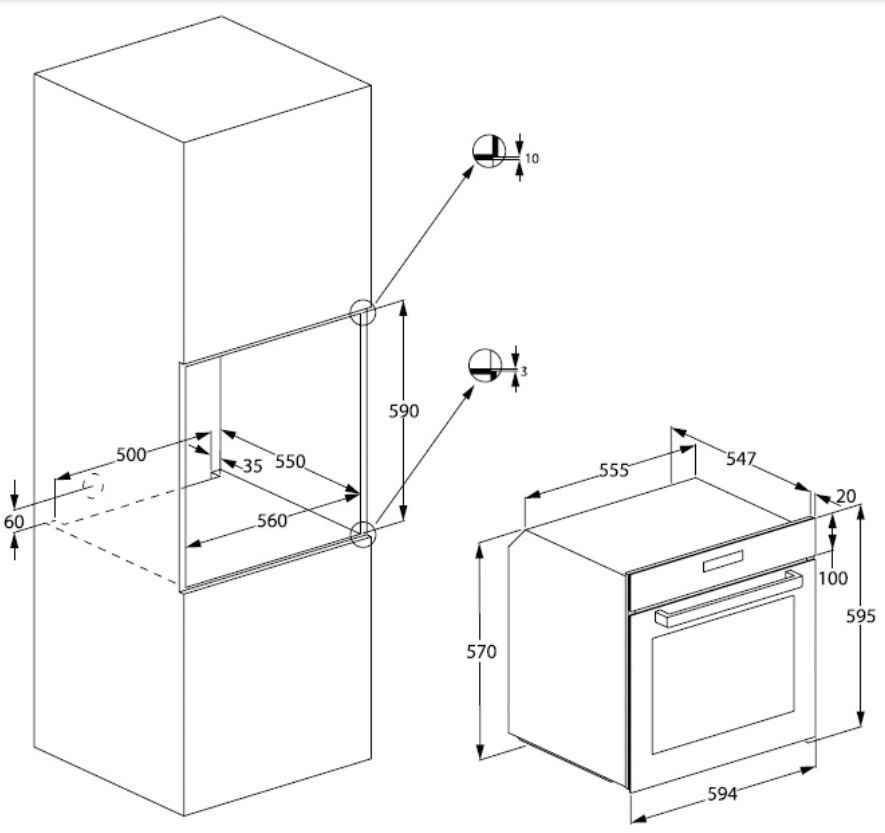 10

3

590

500

35

550

60

560

555

547

20

100

595

570

594