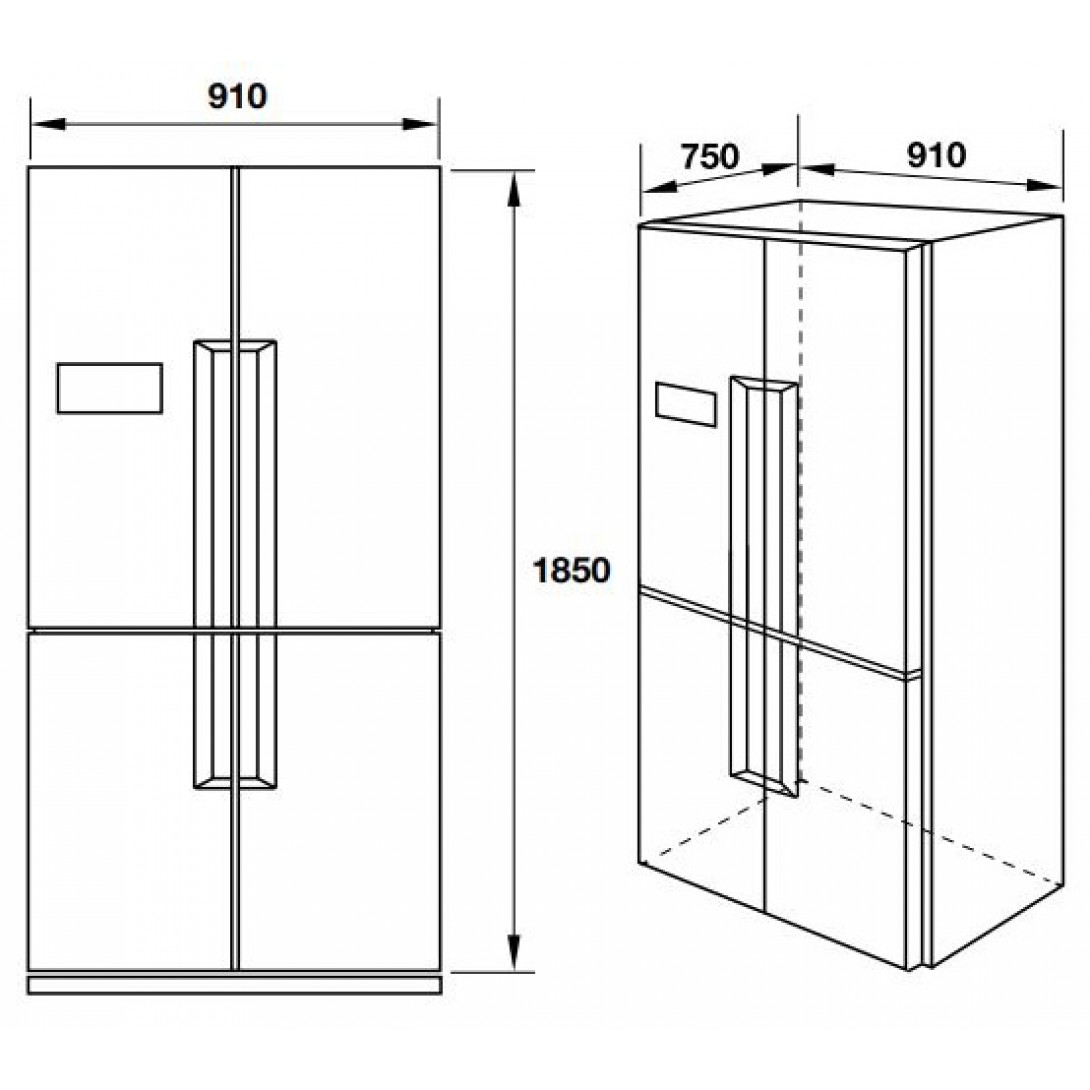 910

1850

750

910