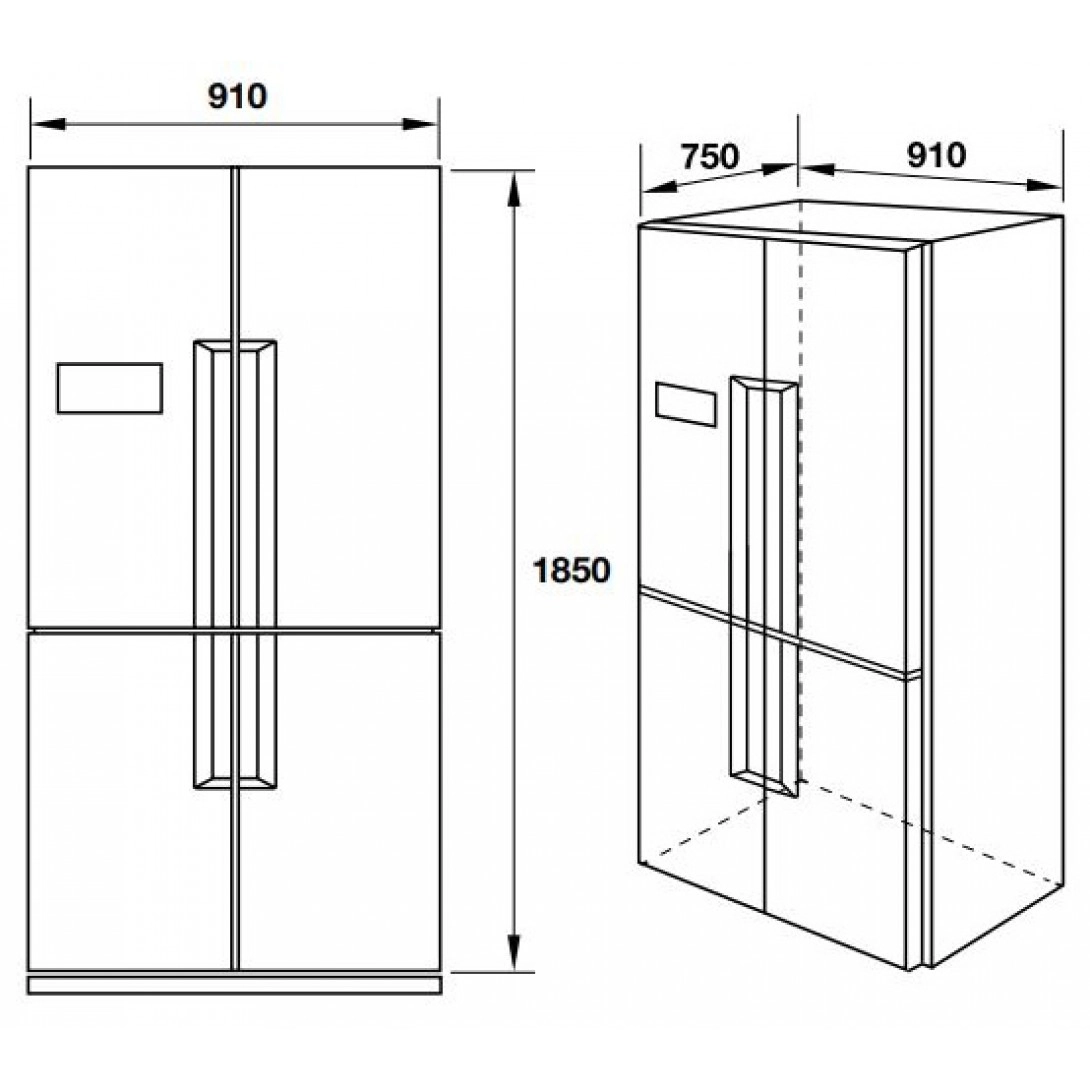 910

1850

750

910