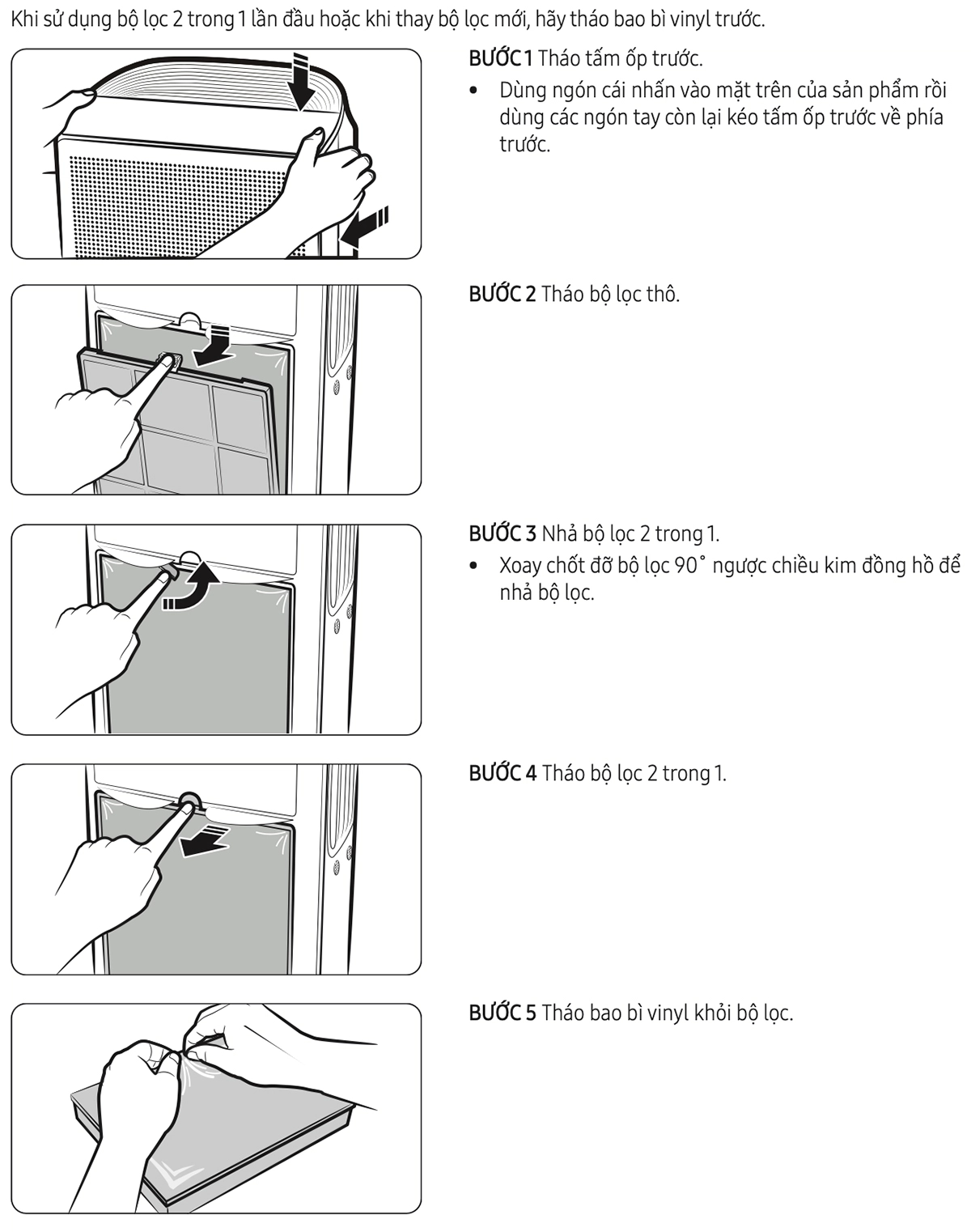 Khi sử dụng bộ lọc 2 trong 1 lần đầu hoặc khi thay bộ lọc mới, hãy tháo bao bì vinyl trước.

BƯỚC 1 Tháo tấm ốp trước.

• Dùng ngón cái nhấn vào mặt trên của sản phẩm rồi dùng các ngón tay còn lại kéo tấm ốp trước về phía trước.

BƯỚC 2 Tháo bộ lọc thô.

BƯỚC 3 Nhả bộ lọc 2 trong 1.

• Xoay chốt đỡ bộ lọc 90˚ ngược chiều kim đồng hồ để nhả bộ lọc.

BƯỚC 4 Tháo bộ lọc 2 trong 1.

BƯỚC 5 Tháo bao bì vinyl khỏi bộ lọc.