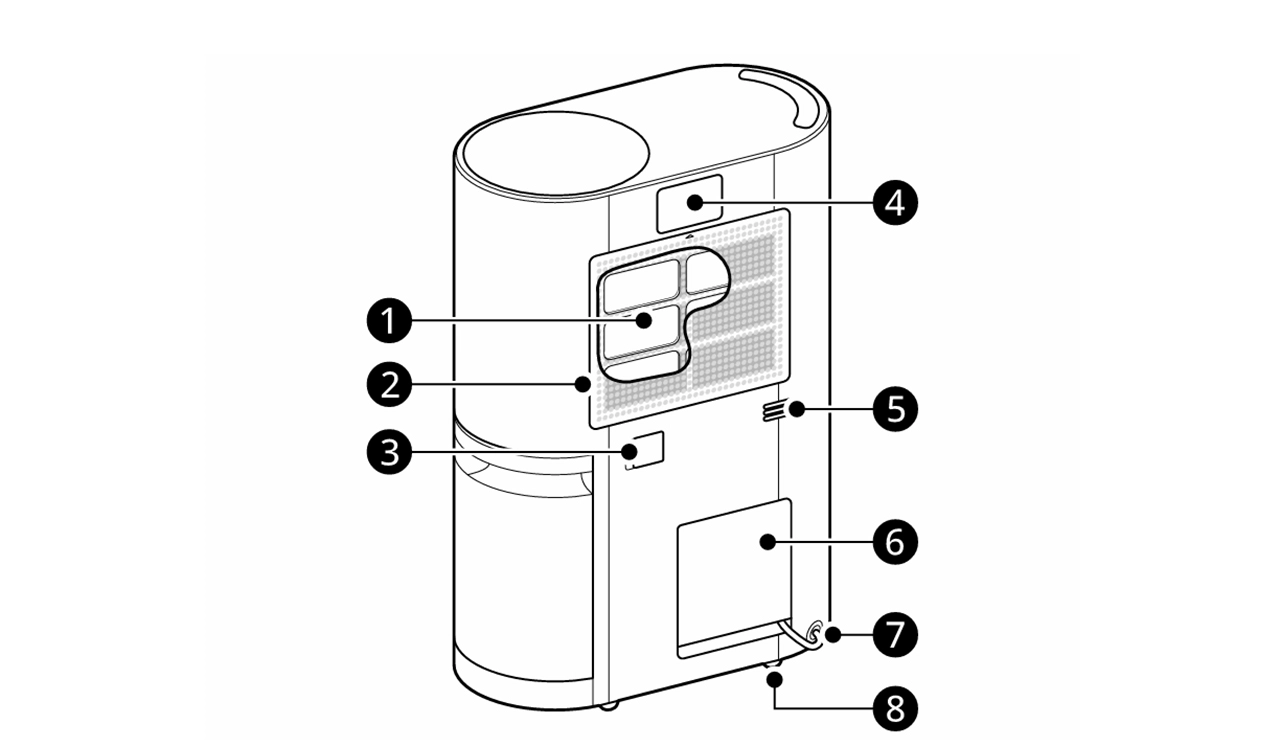 1
2
3
4
5
6
7
8