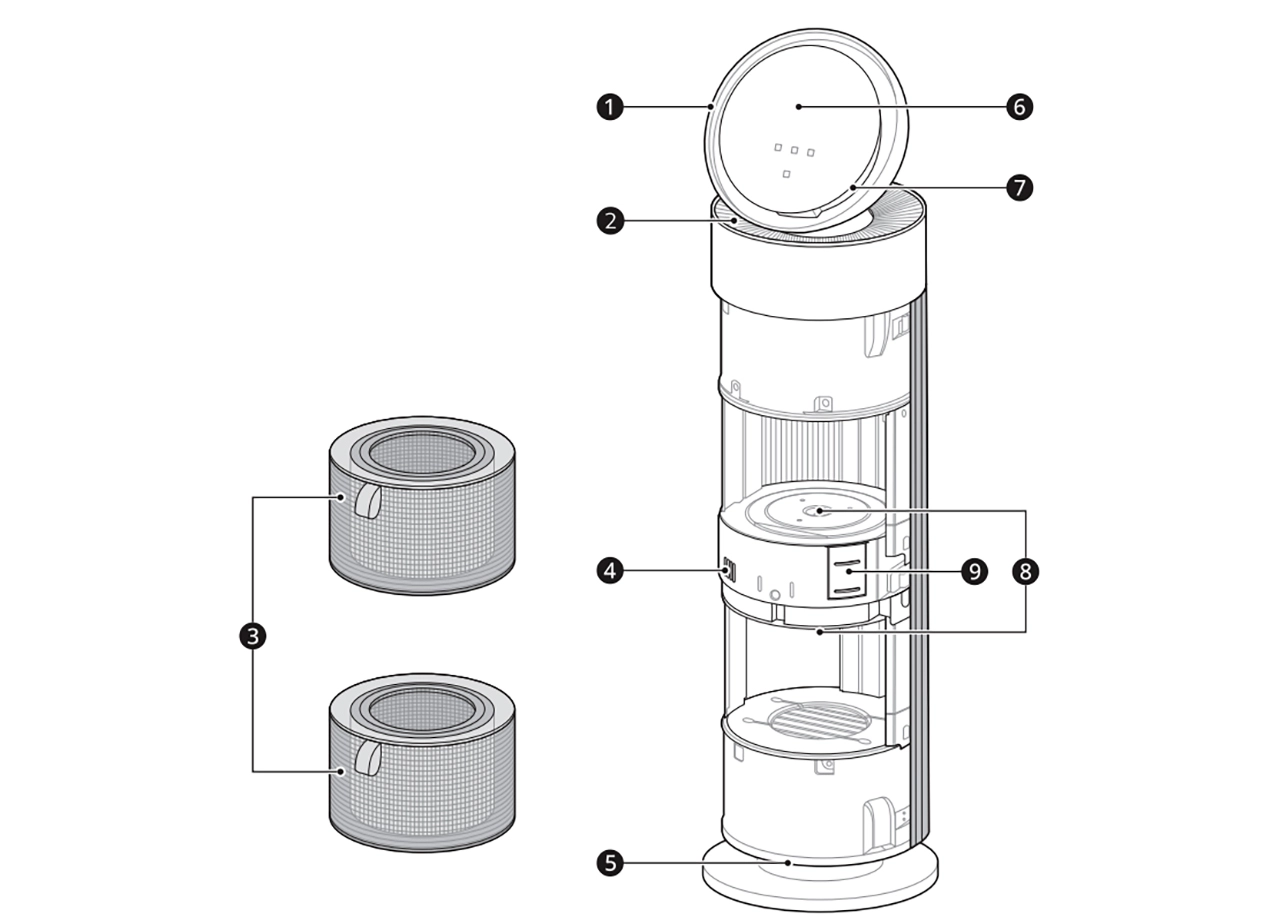 1
6
7
2
3
4
9
8
5