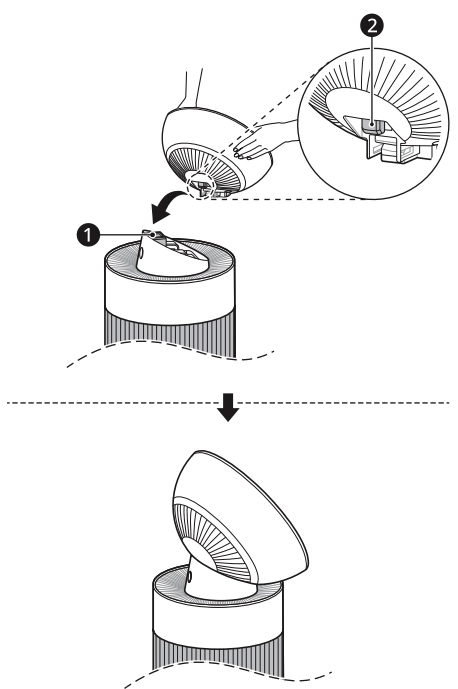 2

1