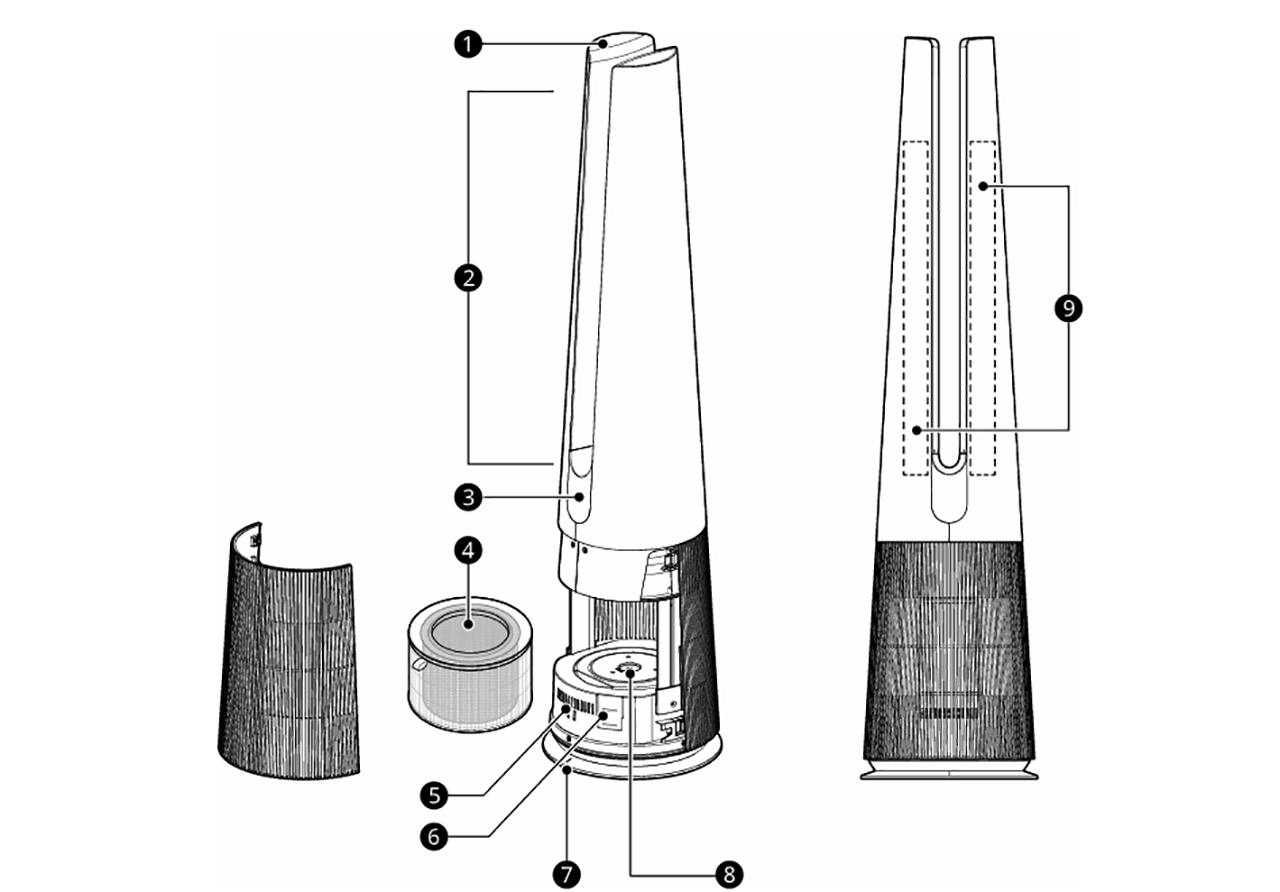 1
2
3
4
5
6
7
8
9