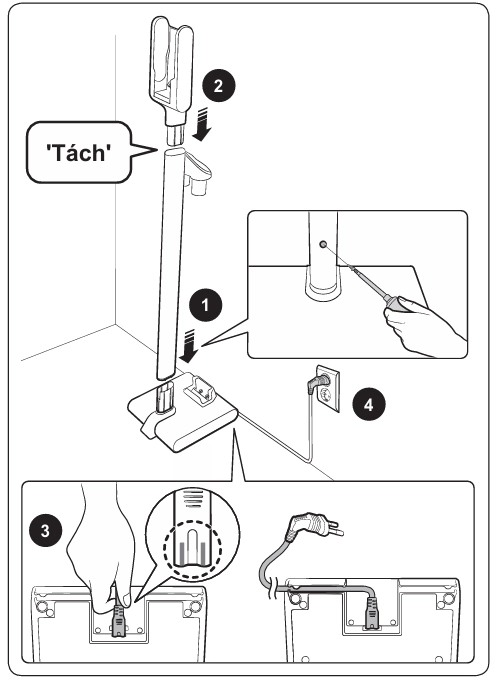 2

'Tách'

1

4

3