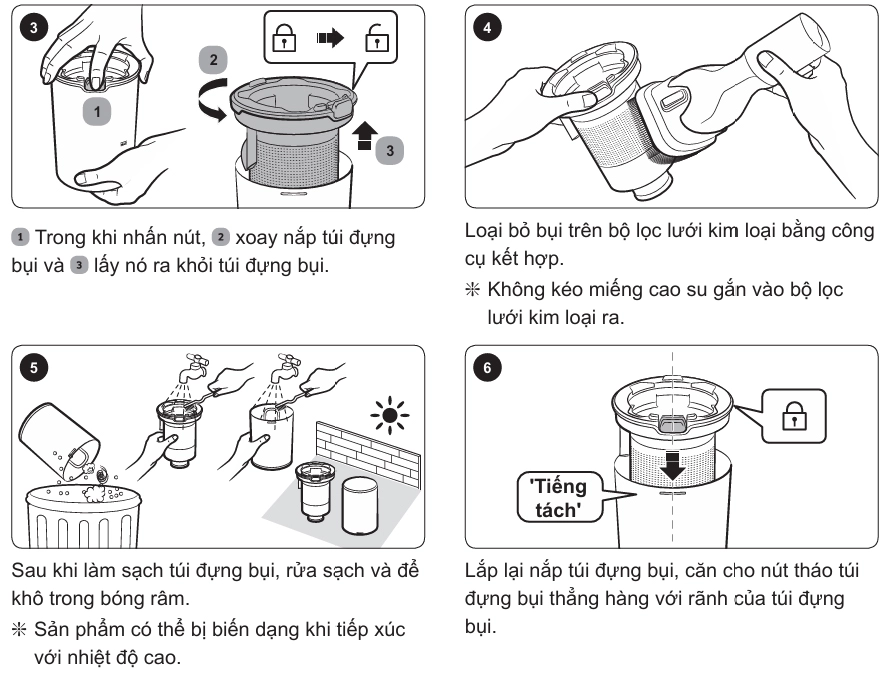 3

1

2

3

1 Trong khi nhấn nút, 2 xoay nắp túi đựng bụi và 3 lấy nó ra khỏi túi đựng bụi.

4

Loại bỏ bụi trên bộ lọc lưới kim loại bằng công cụ kết hợp.

※ Không kéo miếng cao su gắn vào bộ lọc lưới kim loại ra.

5

Sau khi làm sạch túi đựng bụi, rửa sạch và để khô trong bóng râm.

※ Sản phẩm có thể bị biến dạng khi tiếp xúc với nhiệt độ cao.

6

'Tiếng tách'

Lắp lại nắp túi đựng bụi, căn cho nút tháo túi đựng bụi thẳng hàng với rãnh của túi đựng bụi.