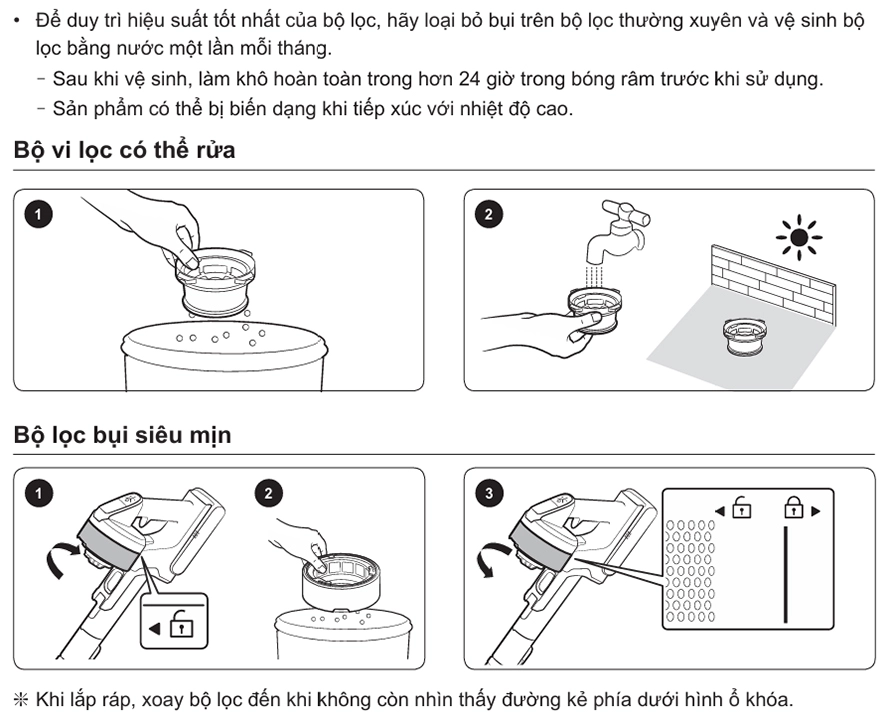 • Để duy trì hiệu suất tốt nhất của bộ lọc, hãy loại bỏ bụi trên bộ lọc thường xuyên và vệ sinh bộ lọc bằng nước một lần mỗi tháng.
– Sau khi vệ sinh, làm khô hoàn toàn trong hơn 24 giờ trong bóng râm trước khi sử dụng.
– Sản phẩm có thể bị biến dạng khi tiếp xúc với nhiệt độ cao.

Bộ vi lọc có thể rửa

1

2

Bộ lọc bụi siêu mịn

1

2

3

※ Khi lắp ráp, xoay bộ lọc đến khi không còn nhìn thấy đường kẻ phía dưới hình ổ khóa.