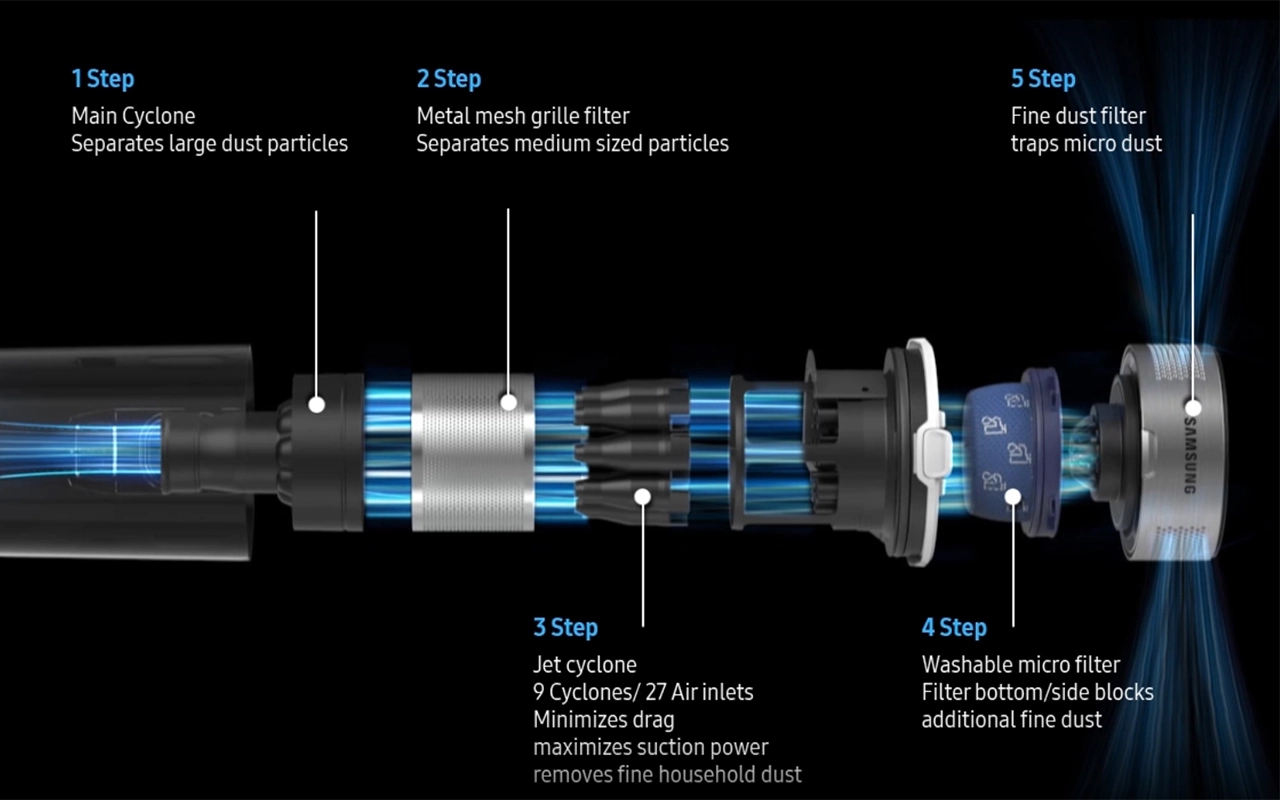 1 Step
Main Cyclone
Separates large dust particles

2 Step
Metal mesh grille filter
Separates medium sized particles

5 Step
Fine dust filter
traps micro dust

SAMSUNG

3 Step
Jet cyclone
9 Cyclones/ 27 Air inlets
Minimizes drag
maximizes suction power
removes fine household dust

4 Step
Washable micro filter
Filter bottom/side blocks
additional fine dust