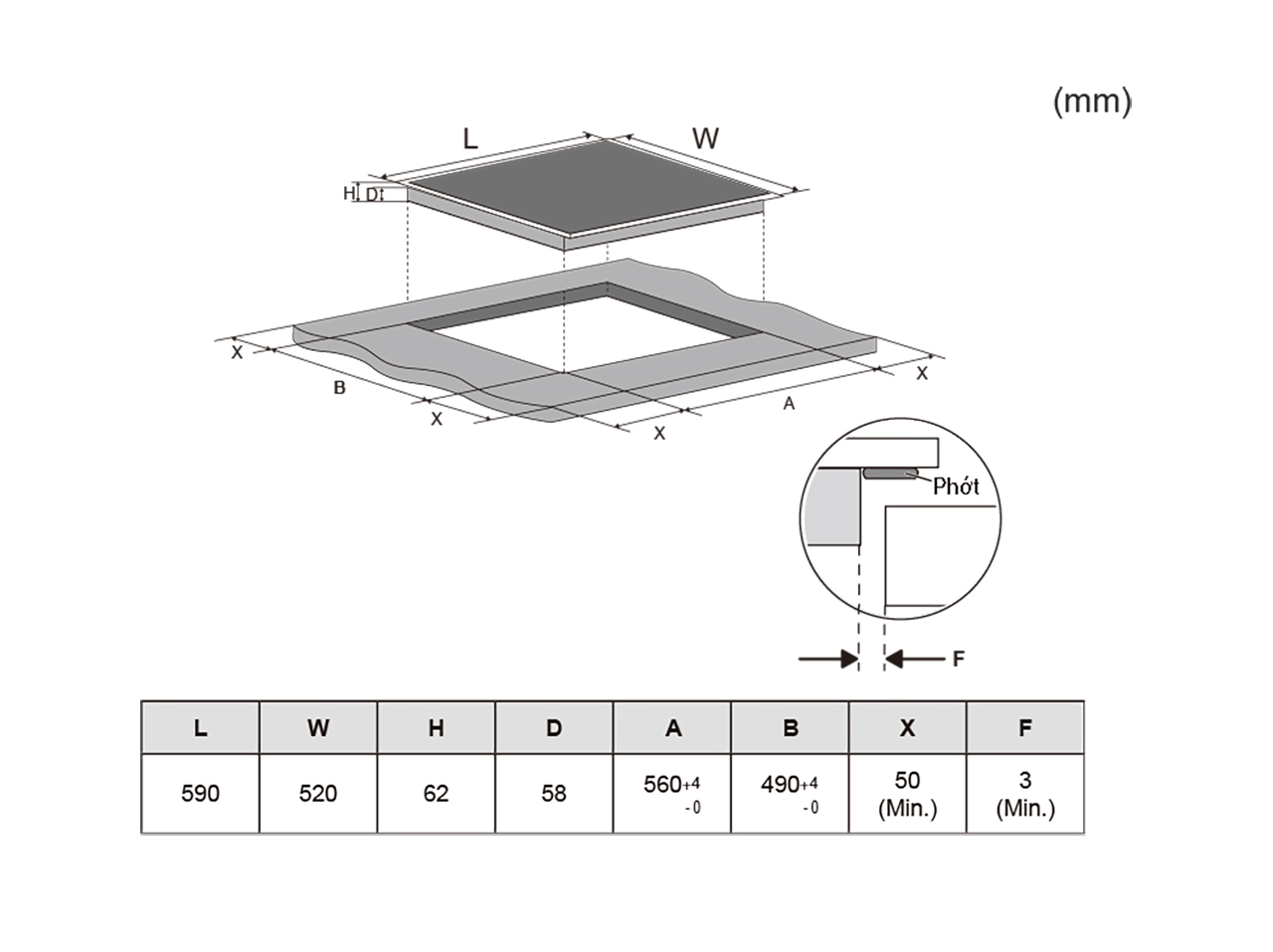 (mm)

L W

H D

X

B

X

X

A

X

Phớt

F

| L | W | H | D | A | B | X | F |
|---|---|---|---|---|---|---|---|
| 590 | 520 | 62 | 58 | $560^{+4}_{-0}$ | $490^{+4}_{-0}$ | 50 (Min.) | 3 (Min.) |