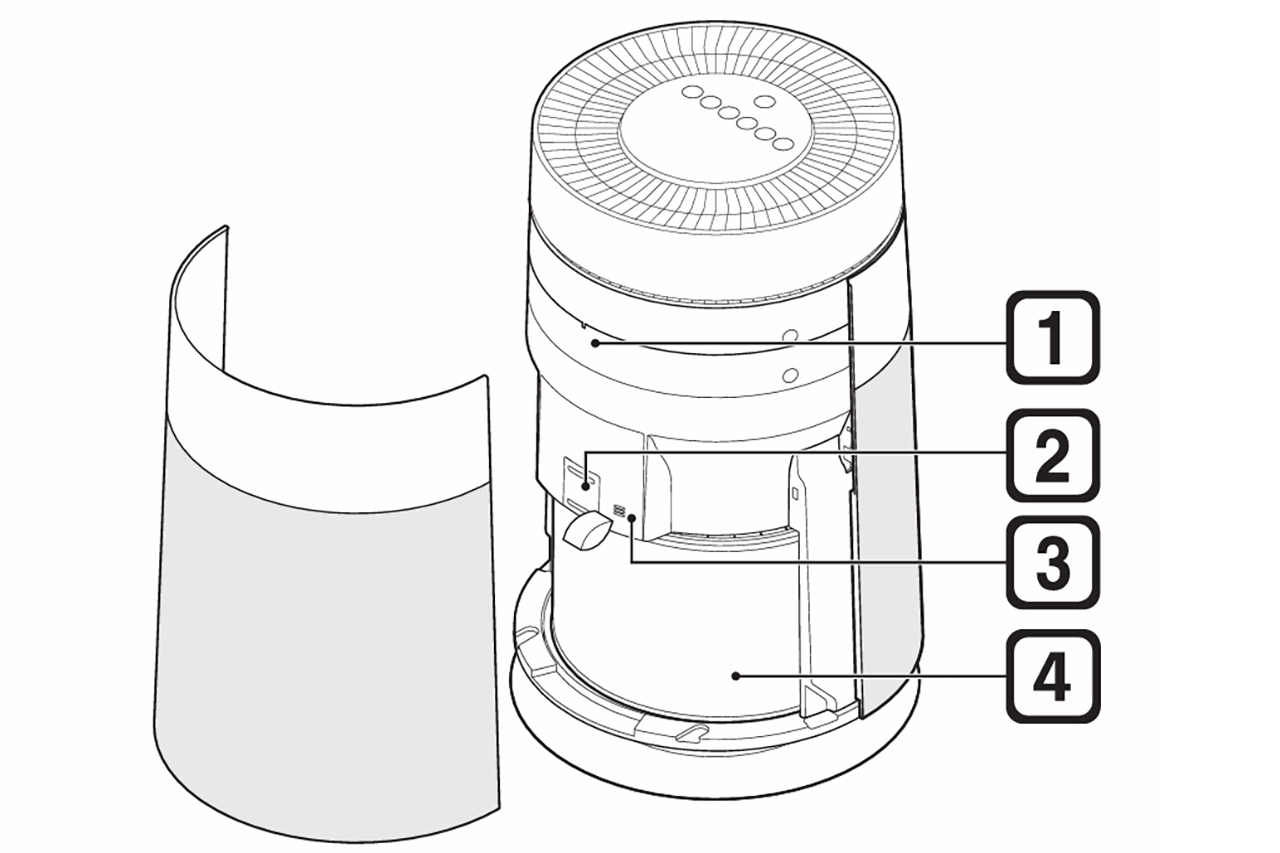 1
2
3
4