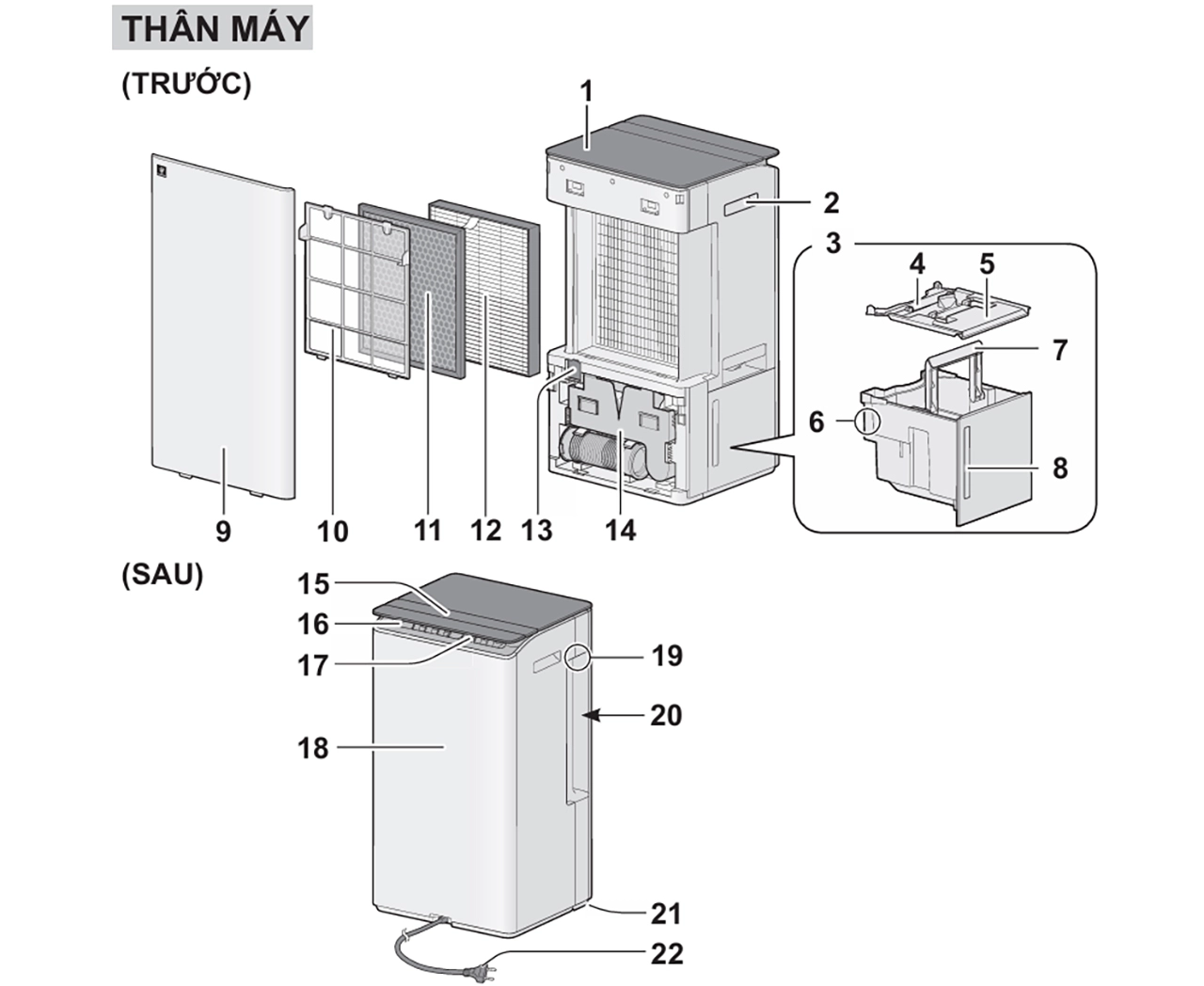 THÂN MÁY

(TRƯỚC)

1
2
3
4
5
7
6
8
9
10
11
12
13
14

(SAU)

15
16
17
18
19
20
21
22