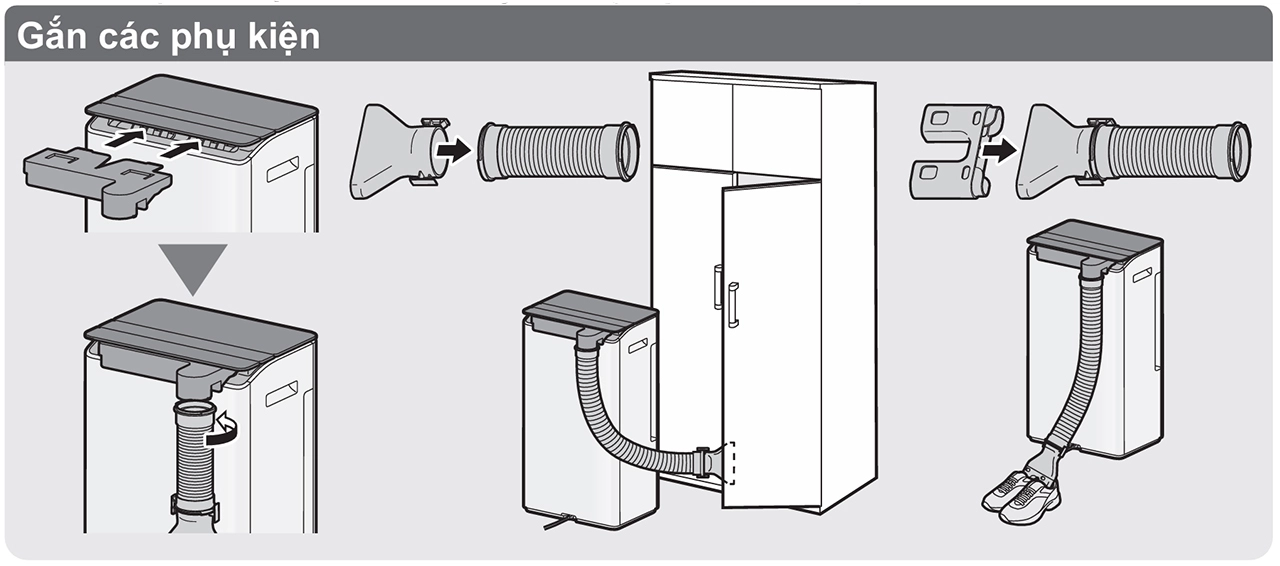 Gắn các phụ kiện