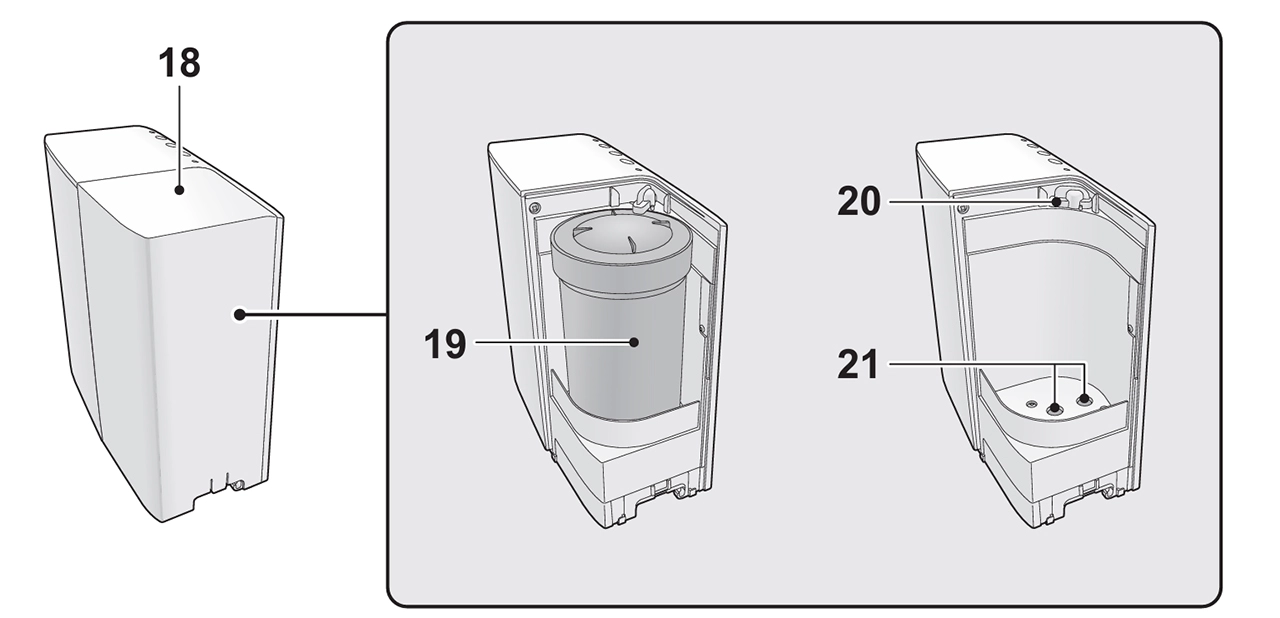 18

19

20

21