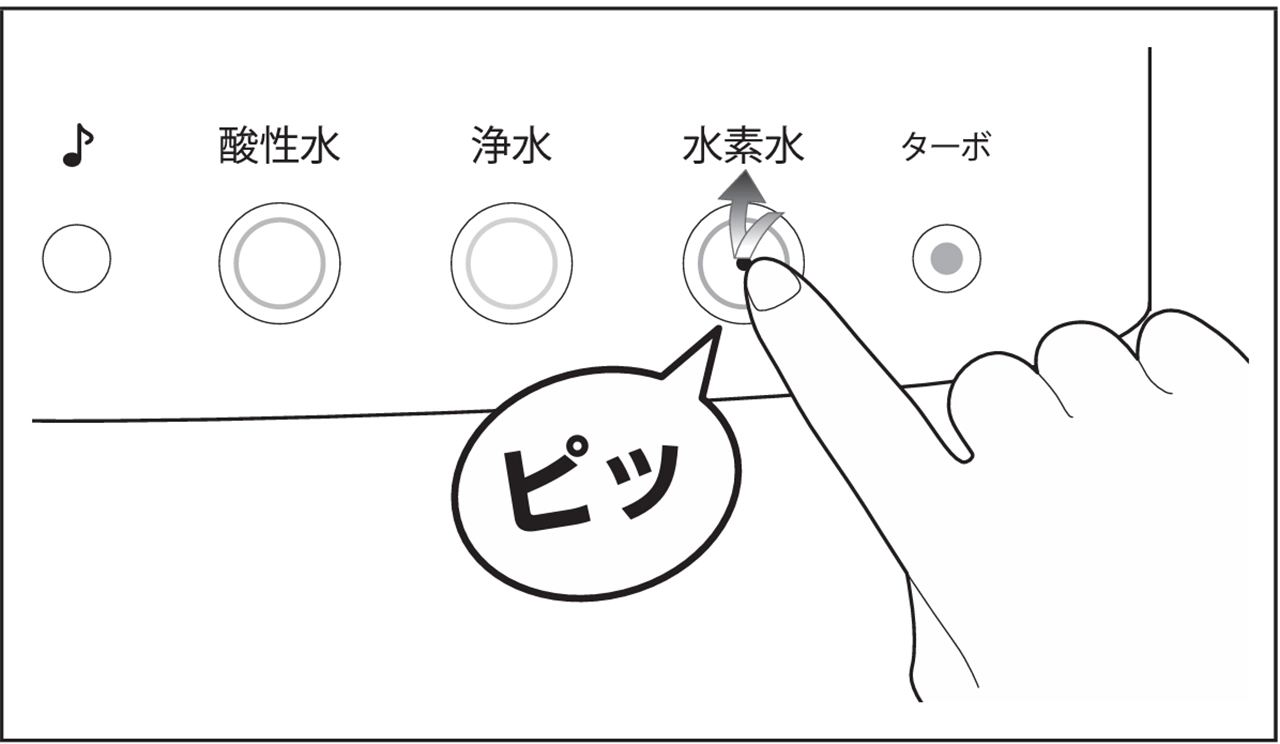 ♪ 酸性水 浄水 水素水 ターボ

ピッ