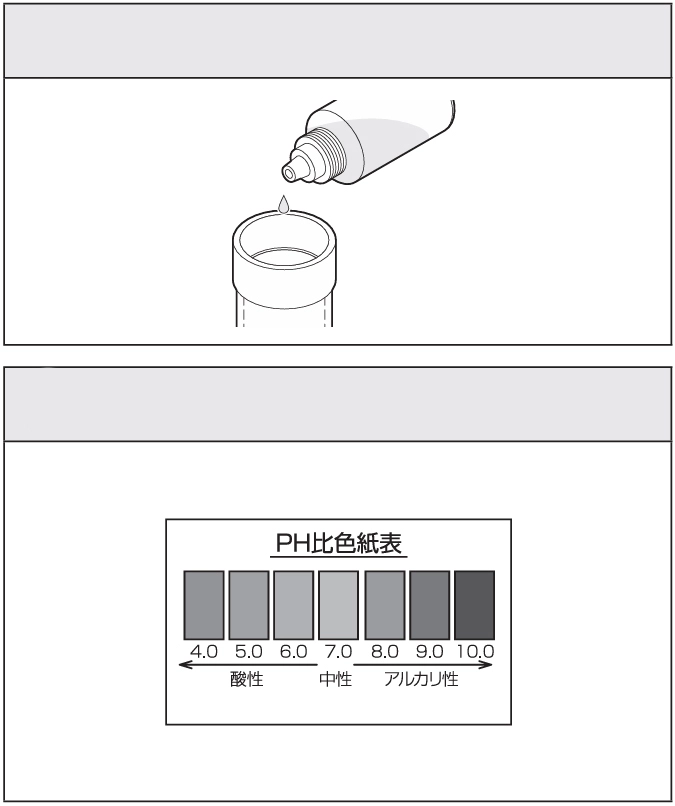 PH比色紙表

4.0 5.0 6.0 7.0 8.0 9.0 10.0

酸性 中性 アルカリ性