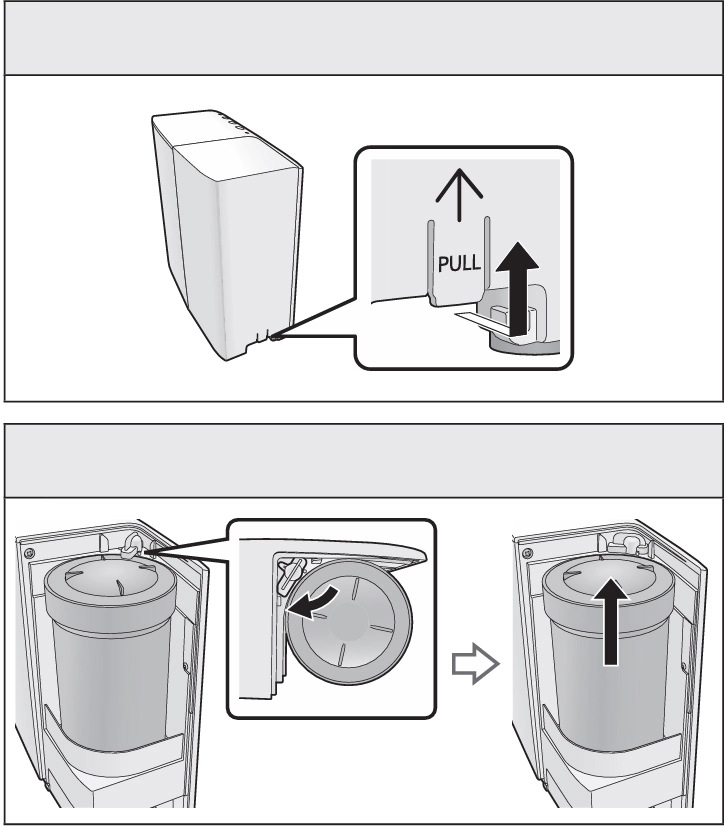 PULL